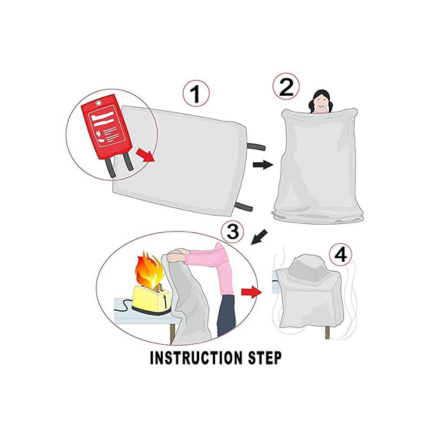 1

2

3

4

INSTRUCTION STEP